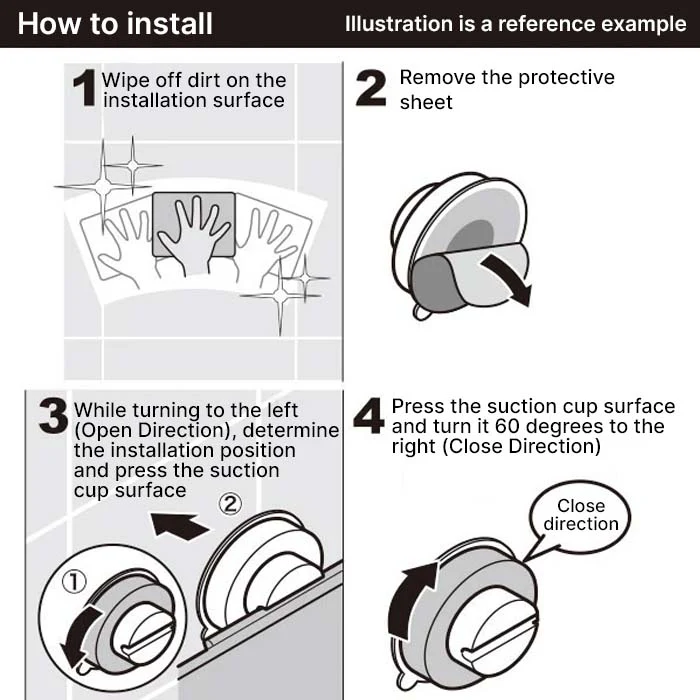 How to install

Illustration is a reference example

1 Wipe off dirt on the installation surface

2 Remove the protective sheet

3 While turning to the left (Open Direction), determine the installation position and press the suction cup surface

②

①

4 Press the suction cup surface and turn it 60 degrees to the right (Close Direction)

Close direction